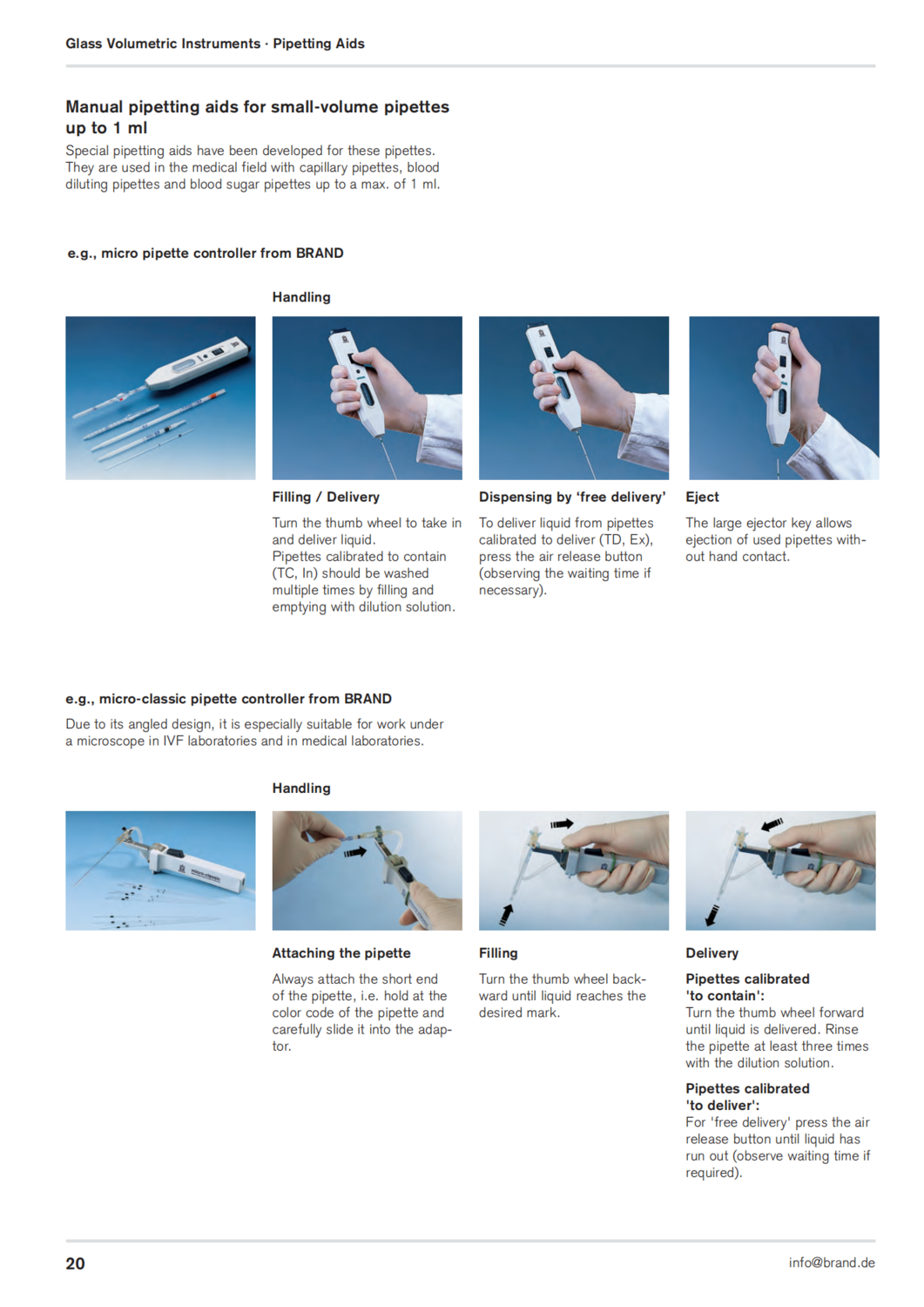 Glass Volumetric Instruments · Pipetting Aids

Manual pipetting aids for small-volume pipettes up to 1 ml

Special pipetting aids have been developed for these pipettes. They are used in the medical field with capillary pipettes, blood diluting pipettes and blood sugar pipettes up to a max. of 1 ml.

e.g., micro pipette controller from BRAND

Handling

Filling / Delivery

Turn the thumb wheel to take in and deliver liquid.
Pipettes calibrated to contain (TC, In) should be washed multiple times by filling and emptying with dilution solution.

Dispensing by 'free delivery'

To deliver liquid from pipettes calibrated to deliver (TD, Ex), press the air release button (observing the waiting time if necessary).

Eject

The large ejector key allows ejection of used pipettes without hand contact.

e.g., micro-classic pipette controller from BRAND

Due to its angled design, it is especially suitable for work under a microscope in IVF laboratories and in medical laboratories.

Handling

Attaching the pipette

Always attach the short end of the pipette, i.e. hold at the color code of the pipette and carefully slide it into the adaptor.

Filling

Turn the thumb wheel backward until liquid reaches the desired mark.

Delivery

Pipettes calibrated 'to contain':
Turn the thumb wheel forward until liquid is delivered. Rinse the pipette at least three times with the dilution solution.

Pipettes calibrated 'to deliver':
For 'free delivery' press the air release button until liquid has run out (observe waiting time if required).

20

info@brand.de